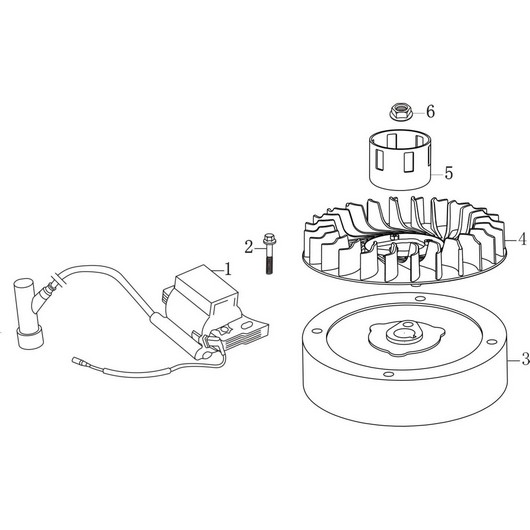 6
5
4
2
1
3